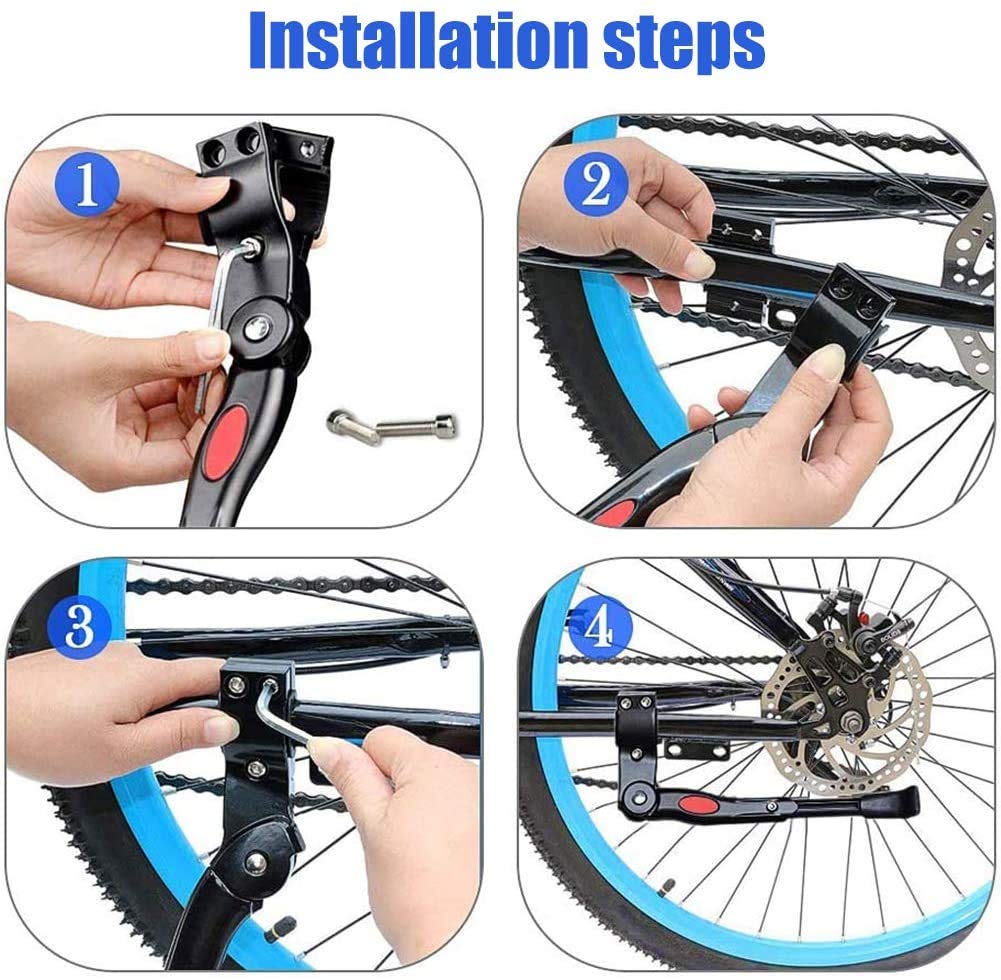 Installation steps

1

2

3

4